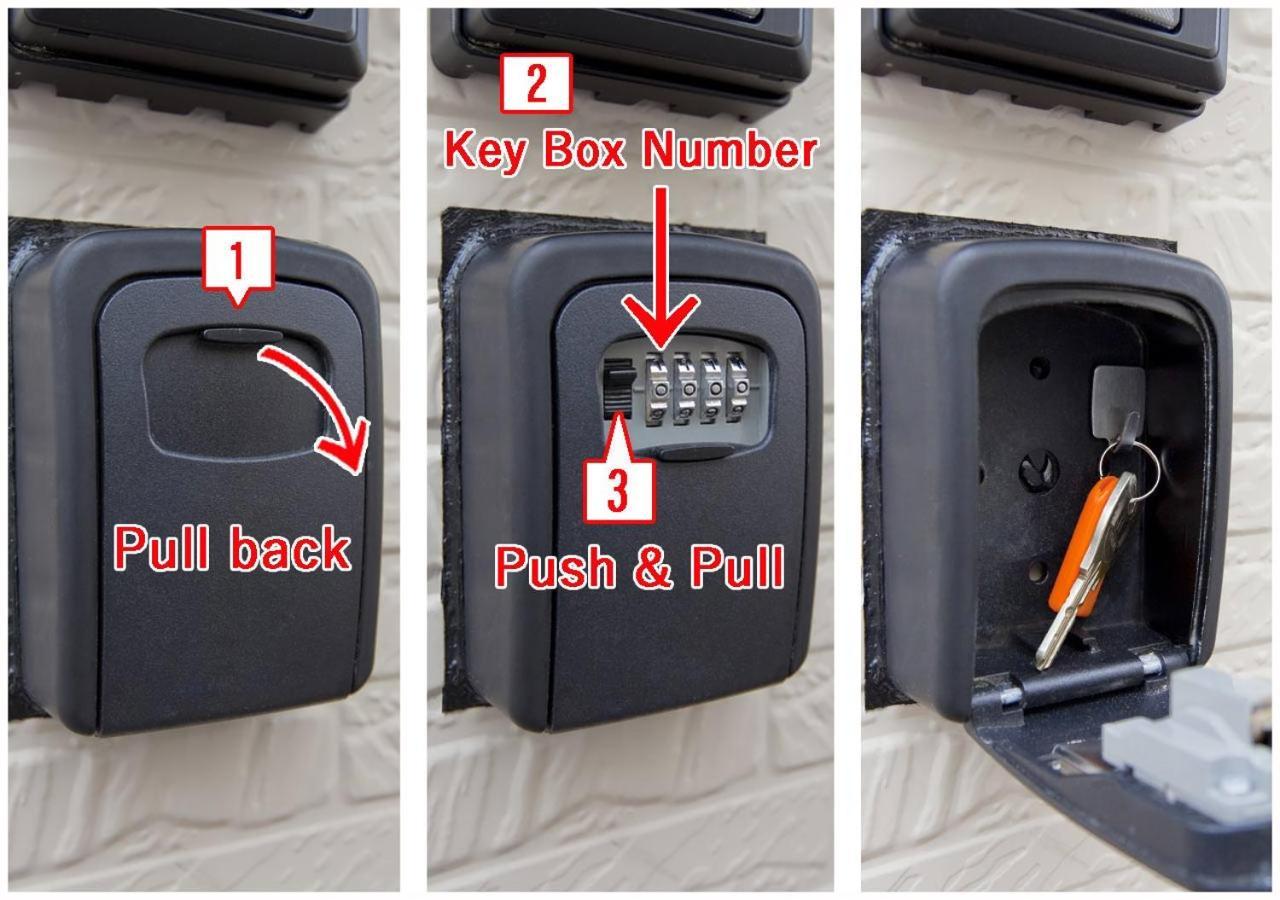 1

Pull back

2

Key Box Number

3

Push & Pull